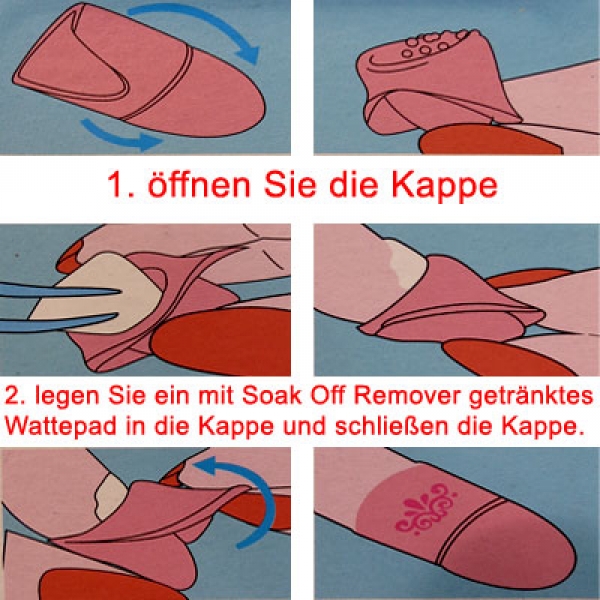 1. öffnen Sie die Kappe

2. legen Sie ein mit Soak Off Remover getränktes Wattepad in die Kappe und schließen die Kappe.